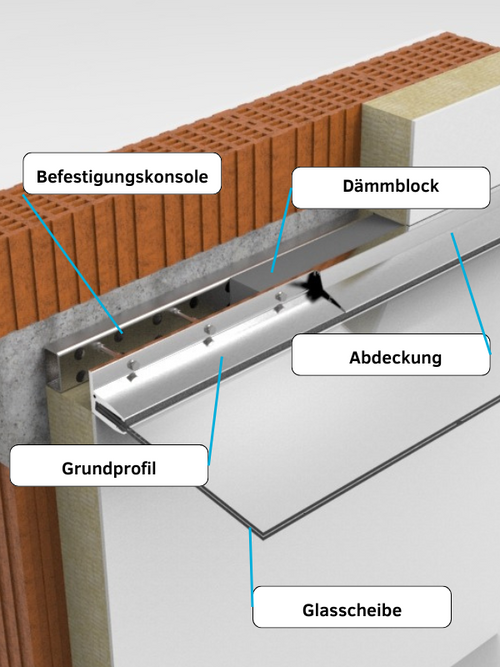 Befestigungskonsole

Dämmblock

Abdeckung

Grundprofil

Glasscheibe