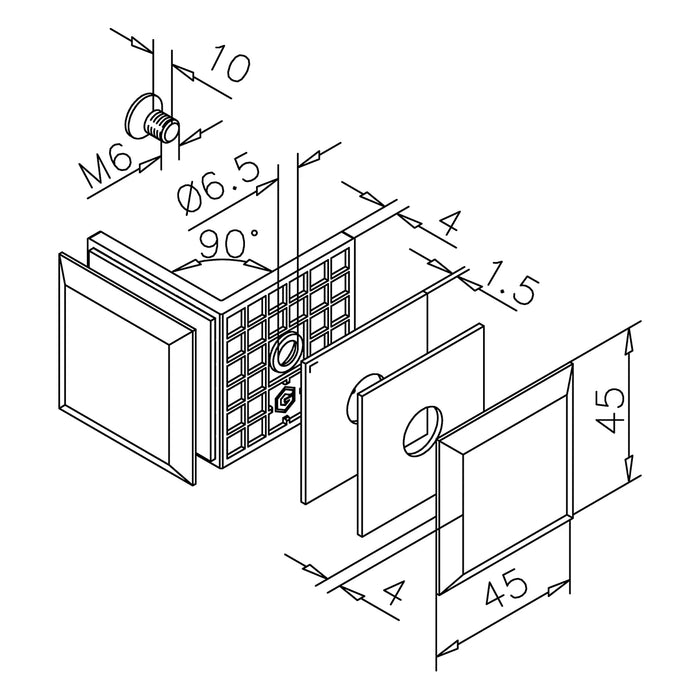 10
M6
Ø6.5
90°
4
1.5
45
4
45