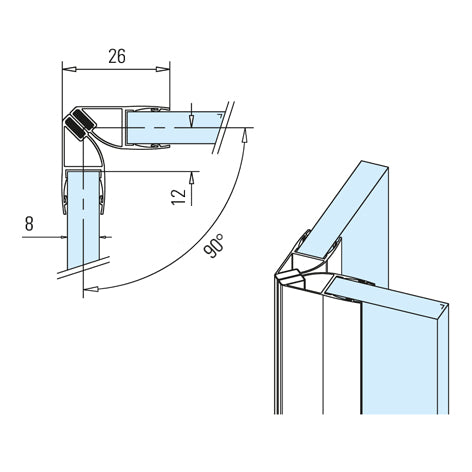 26
12
8
90°